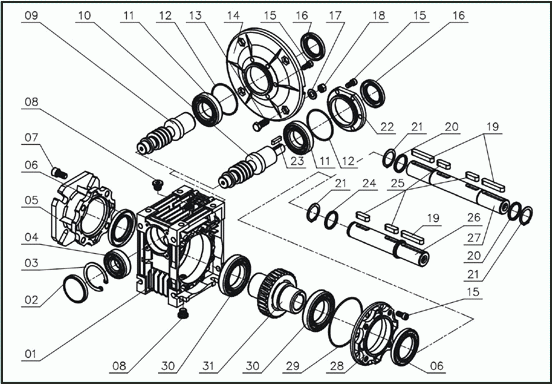 09 10 11 12 13 14 15 16 17 18 15 16

08

07

06

05

04

03

02

01

22 21 20 19

23 11 12

21 24 25

19 26

27

20

21

15

08 30 31 30 29 28 06